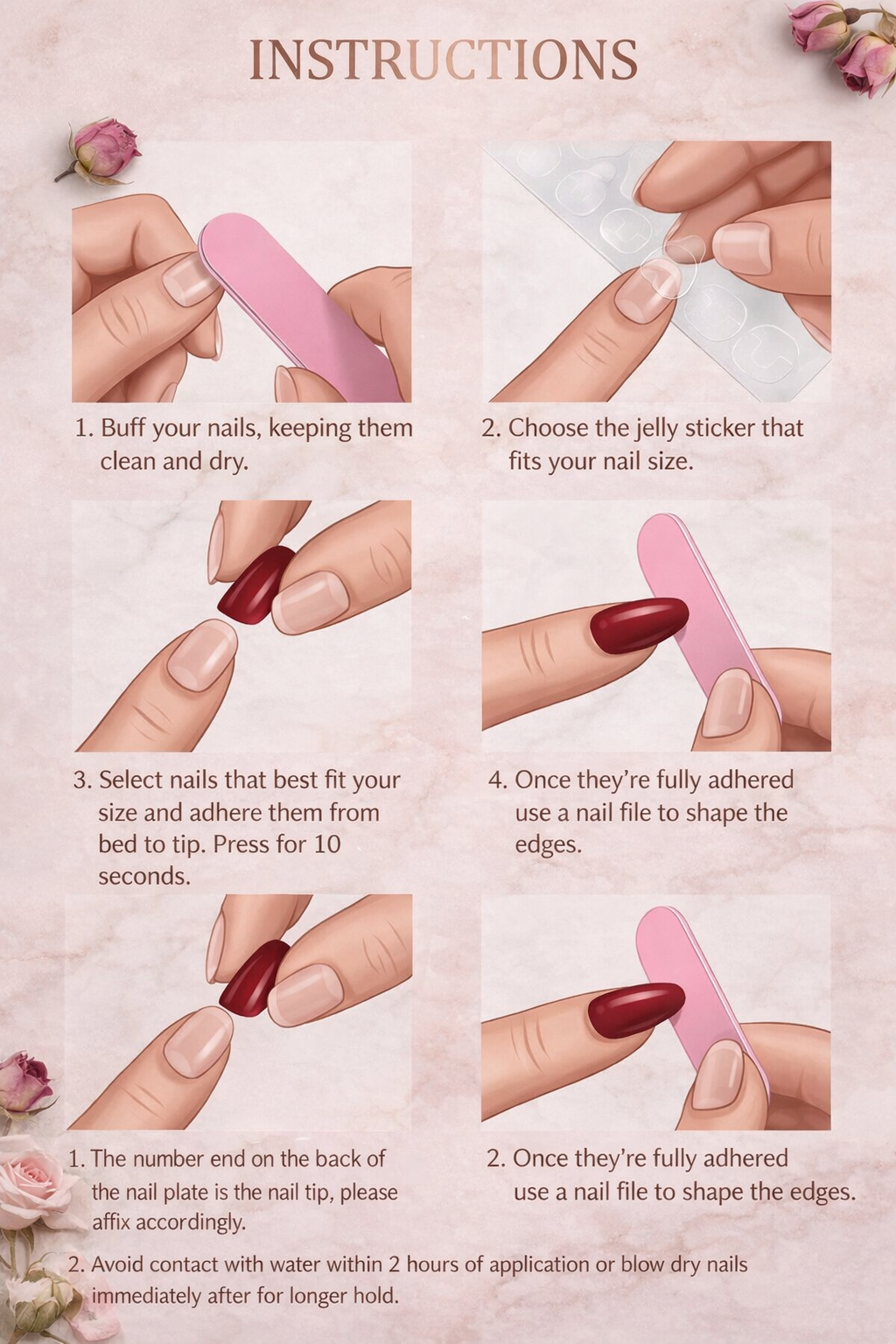 INSTRUCTIONS

1. Buff your nails, keeping them clean and dry.

2. Choose the jelly sticker that fits your nail size.

3. Select nails that best fit your size and adhere them from bed to tip. Press for 10 seconds.

4. Once they're fully adhered use a nail file to shape the edges.

1. The number end on the back of the nail plate is the nail tip, please affix accordingly.

2. Once they're fully adhered use a nail file to shape the edges.

2. Avoid contact with water within 2 hours of application or blow dry nails immediately after for longer hold.